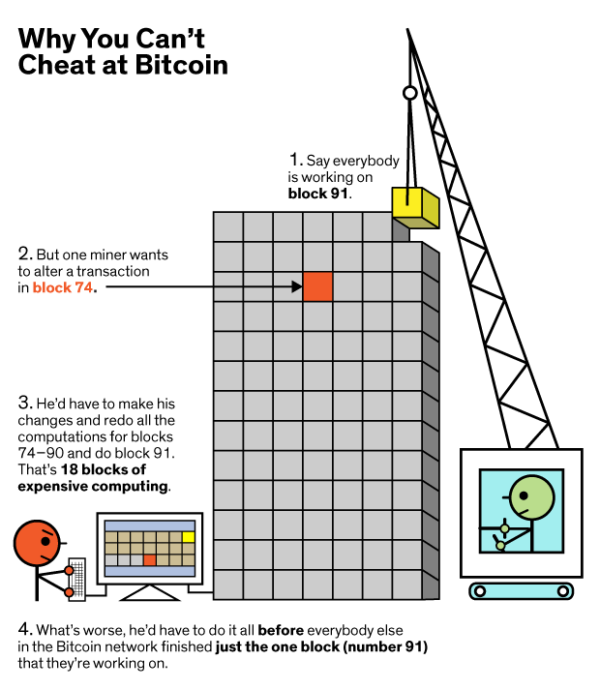 Why You Can't Cheat at Bitcoin

1. Say everybody is working on block 91.

2. But one miner wants to alter a transaction in block 74.

3. He'd have to make his changes and redo all the computations for blocks 74–90 and do block 91. That's 18 blocks of expensive computing.

4. What's worse, he'd have to do it all before everybody else in the Bitcoin network finished just the one block (number 91) that they're working on.