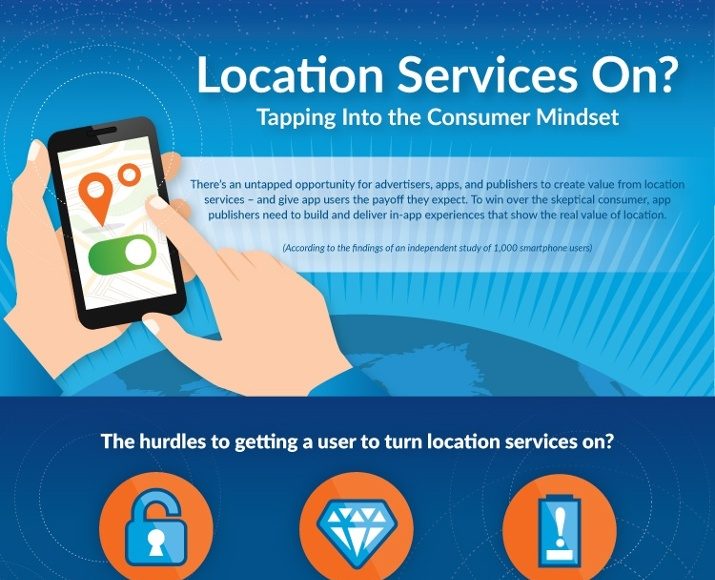 Location Services On?

Tapping Into the Consumer Mindset

There's an untapped opportunity for advertisers, apps, and publishers to create value from location services – and give app users the payoff they expect. To win over the skeptical consumer, app publishers need to build and deliver in-app experiences that show the real value of location.

(According to the findings of an independent study of 1,000 smartphone users)

The hurdles to getting a user to turn location services on?