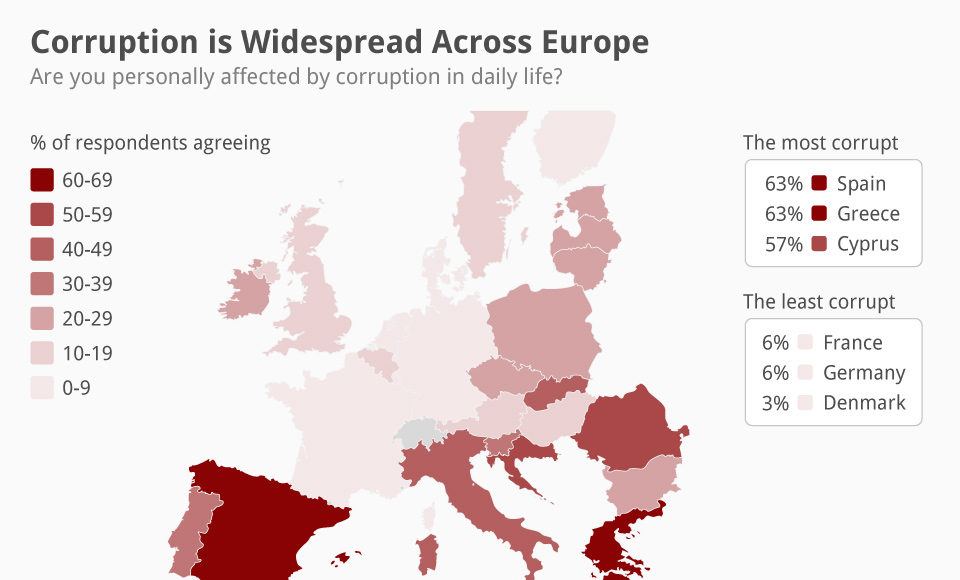 Corruption is Widespread Across Europe
Are you personally affected by corruption in daily life?

% of respondents agreeing
60-69
50-59
40-49
30-39
20-29
10-19
0-9

The most corrupt
63% Spain
63% Greece
57% Cyprus

The least corrupt
6% France
6% Germany
3% Denmark