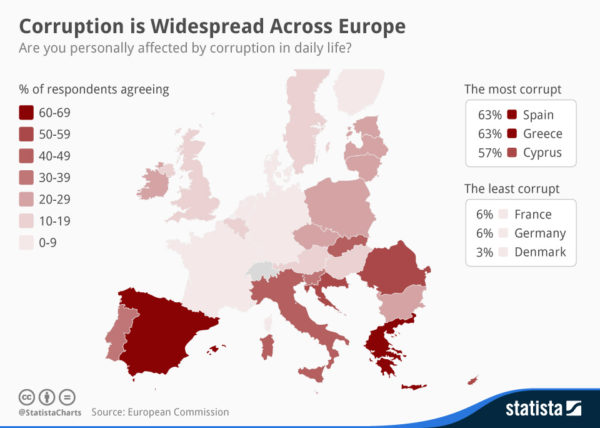 Corruption is Widespread Across Europe
Are you personally affected by corruption in daily life?

% of respondents agreeing
60-69
50-59
40-49
30-39
20-29
10-19
0-9

The most corrupt
63% Spain
63% Greece
57% Cyprus

The least corrupt
6% France
6% Germany
3% Denmark

@StatistaCharts Source: European Commission

statista