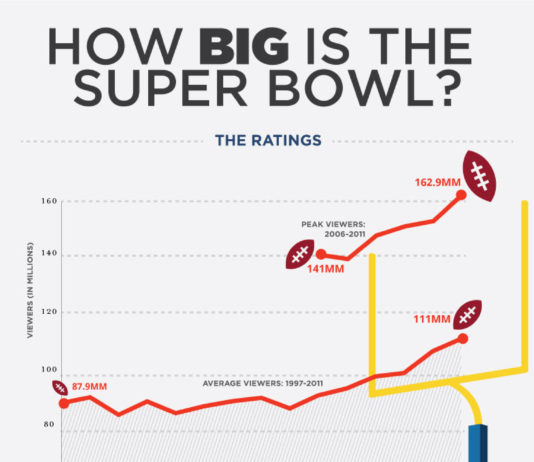 HOW BIG IS THE SUPER BOWL?

THE RATINGS

VIEWERS (IN MILLIONS)

160
140
120
100
80

162.9MM

PEAK VIEWERS: 2006-2011

141MM

111MM

87.9MM

AVERAGE VIEWERS: 1997-2011