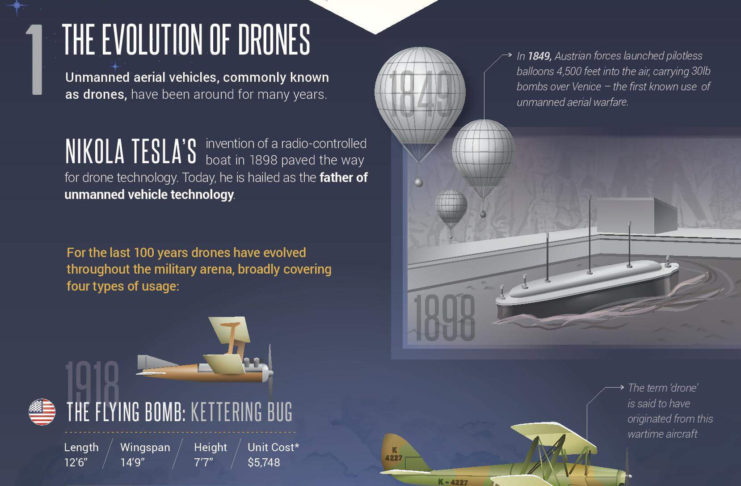 1 THE EVOLUTION OF DRONES

Unmanned aerial vehicles, commonly known as drones, have been around for many years.

NIKOLA TESLA'S invention of a radio-controlled boat in 1898 paved the way for drone technology. Today, he is hailed as the father of unmanned vehicle technology.

For the last 100 years drones have evolved throughout the military arena, broadly covering four types of usage:

1849

In 1849, Austrian forces launched pilotless balloons 4,500 feet into the air, carrying 30lb bombs over Venice – the first known use of unmanned aerial warfare.

1898

1918

THE FLYING BOMB: KETTERING BUG

| Length | Wingspan | Height | Unit Cost* |
|---|---|---|---|
| 12'6" | 14'9" | 7'7" | $5,748 |

The term 'drone' is said to have originated from this wartime aircraft

K 4227

K-4227