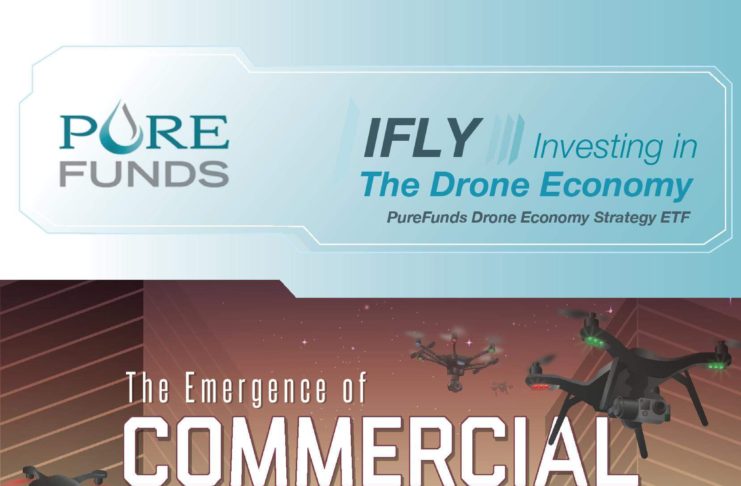 PURE FUNDS

IFLY Investing in The Drone Economy

PureFunds Drone Economy Strategy ETF

The Emergence of

COMMERCIAL