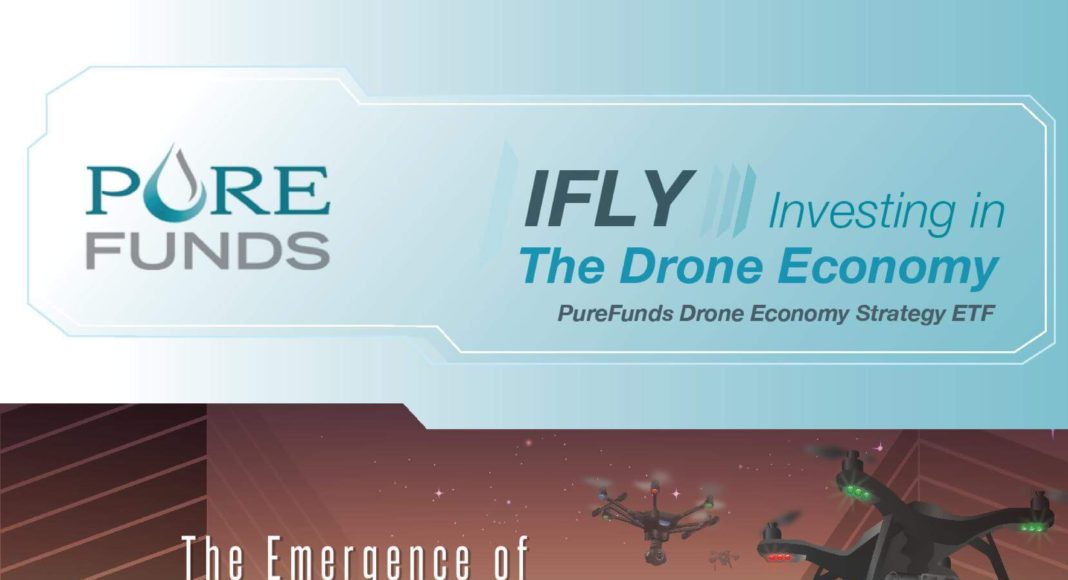 PURE FUNDS

IFLY Investing in The Drone Economy

PureFunds Drone Economy Strategy ETF

The Emergence of