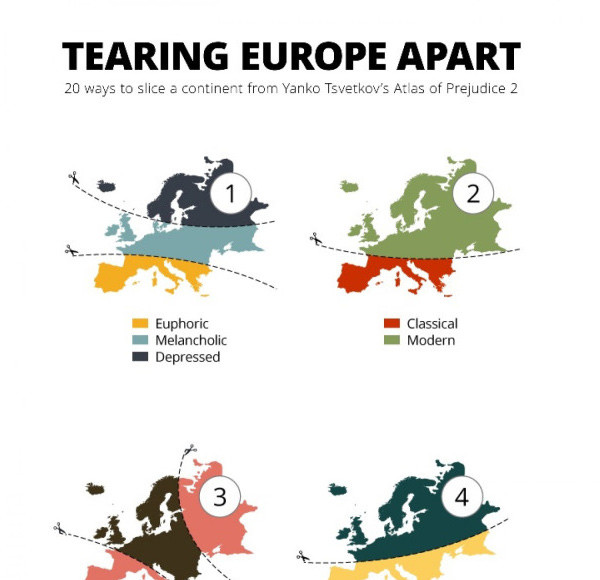 TEARING EUROPE APART

20 ways to slice a continent from Yanko Tsvetkov's Atlas of Prejudice 2

1

Euphoric
Melancholic
Depressed

2

Classical
Modern

3

4