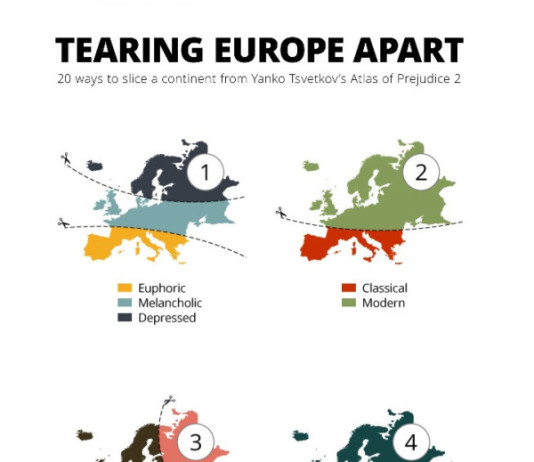 TEARING EUROPE APART

20 ways to slice a continent from Yanko Tsvetkov's Atlas of Prejudice 2

1

Euphoric
Melancholic
Depressed

2

Classical
Modern

3

4