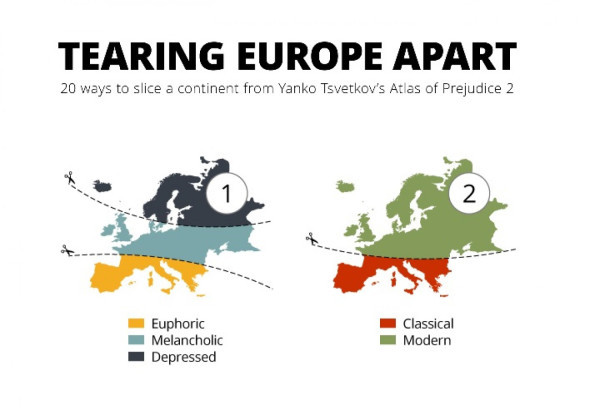 TEARING EUROPE APART

20 ways to slice a continent from Yanko Tsvetkov's Atlas of Prejudice 2

1

Euphoric
Melancholic
Depressed

2

Classical
Modern