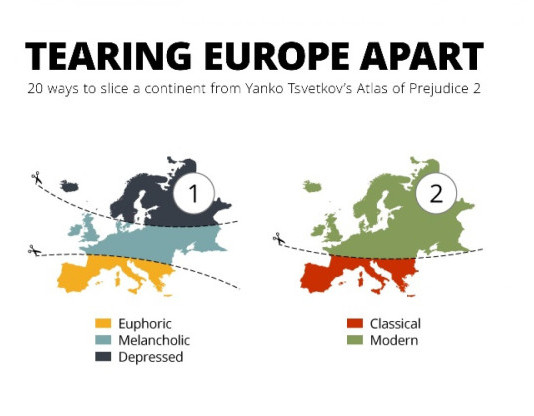 TEARING EUROPE APART

20 ways to slice a continent from Yanko Tsvetkov's Atlas of Prejudice 2

1

Euphoric
Melancholic
Depressed

2

Classical
Modern