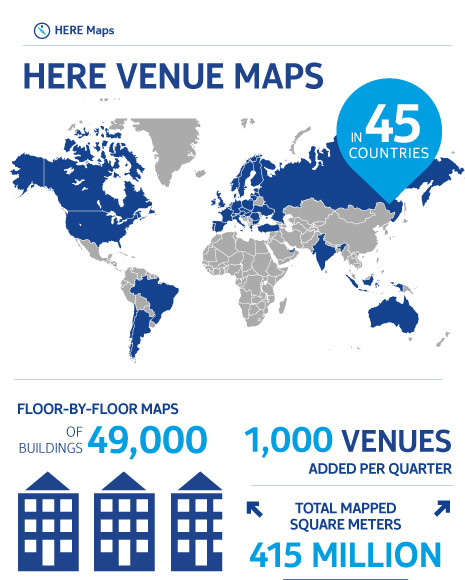 HERE Maps

HERE VENUE MAPS

IN 45 COUNTRIES

FLOOR-BY-FLOOR MAPS

OF BUILDINGS 49,000

1,000 VENUES

ADDED PER QUARTER

TOTAL MAPPED SQUARE METERS

415 MILLION