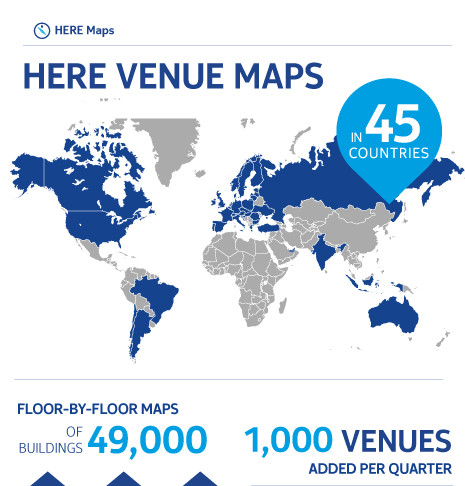 HERE Maps

HERE VENUE MAPS

IN 45 COUNTRIES

FLOOR-BY-FLOOR MAPS OF BUILDINGS 49,000

1,000 VENUES ADDED PER QUARTER