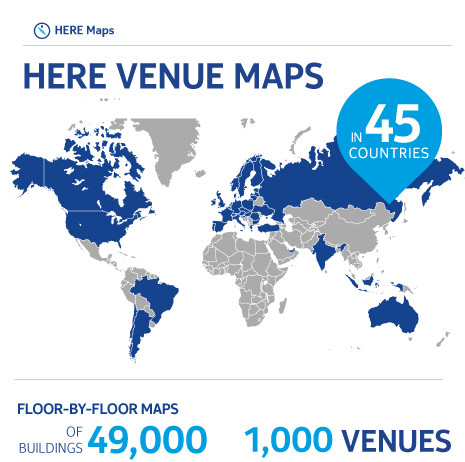 HERE Maps

HERE VENUE MAPS

IN 45 COUNTRIES

FLOOR-BY-FLOOR MAPS

OF BUILDINGS 49,000

1,000 VENUES