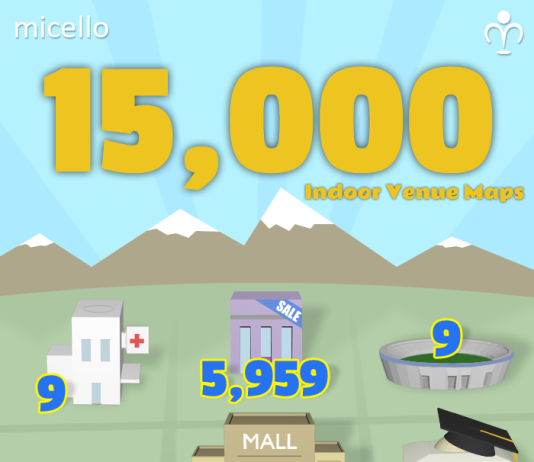 micello

15,000

Indoor Venue Maps

SALE

9

5,959

9

MALL